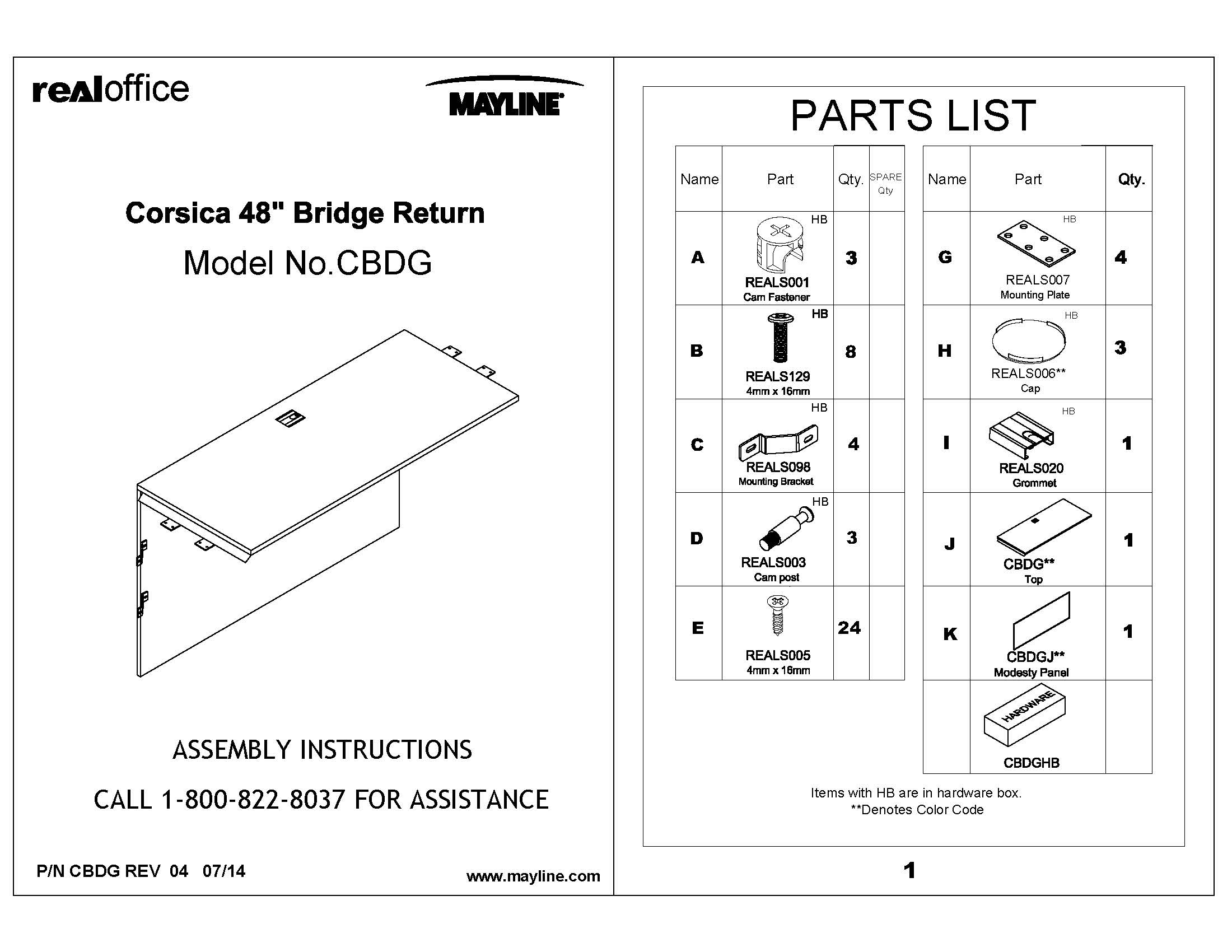 realoffice

MAYLINE

Corsica 48" Bridge Return

Model No.CBDG

ASSEMBLY INSTRUCTIONS

CALL 1-800-822-8037 FOR ASSISTANCE

P/N CBDG REV 04 07/14

www.mayline.com

PARTS LIST

| Name | Part | Qty. | SPARE Qty |
|---|---|---|---|
| A | HB REALS001 Cam Fastener | 3 | |
| B | HB REALS129 4mm x 16mm | 8 | |
| C | HB REALS098 Mounting Bracket | 4 | |
| D | HB REALS003 Cam post | 3 | |
| E | REALS005 4mm x 16mm | 24 | |

| Name | Part | Qty. |
|---|---|---|
| G | HB REALS007 Mounting Plate | 4 |
| H | HB REALS006** Cap | 3 |
| I | HB REALS020 Grommet | 1 |
| J | CBDG** Top | 1 |
| K | CBDGJ** Modesty Panel | 1 |
| | HARDWARE CBDGHB | |

Items with HB are in hardware box.
**Denotes Color Code

1