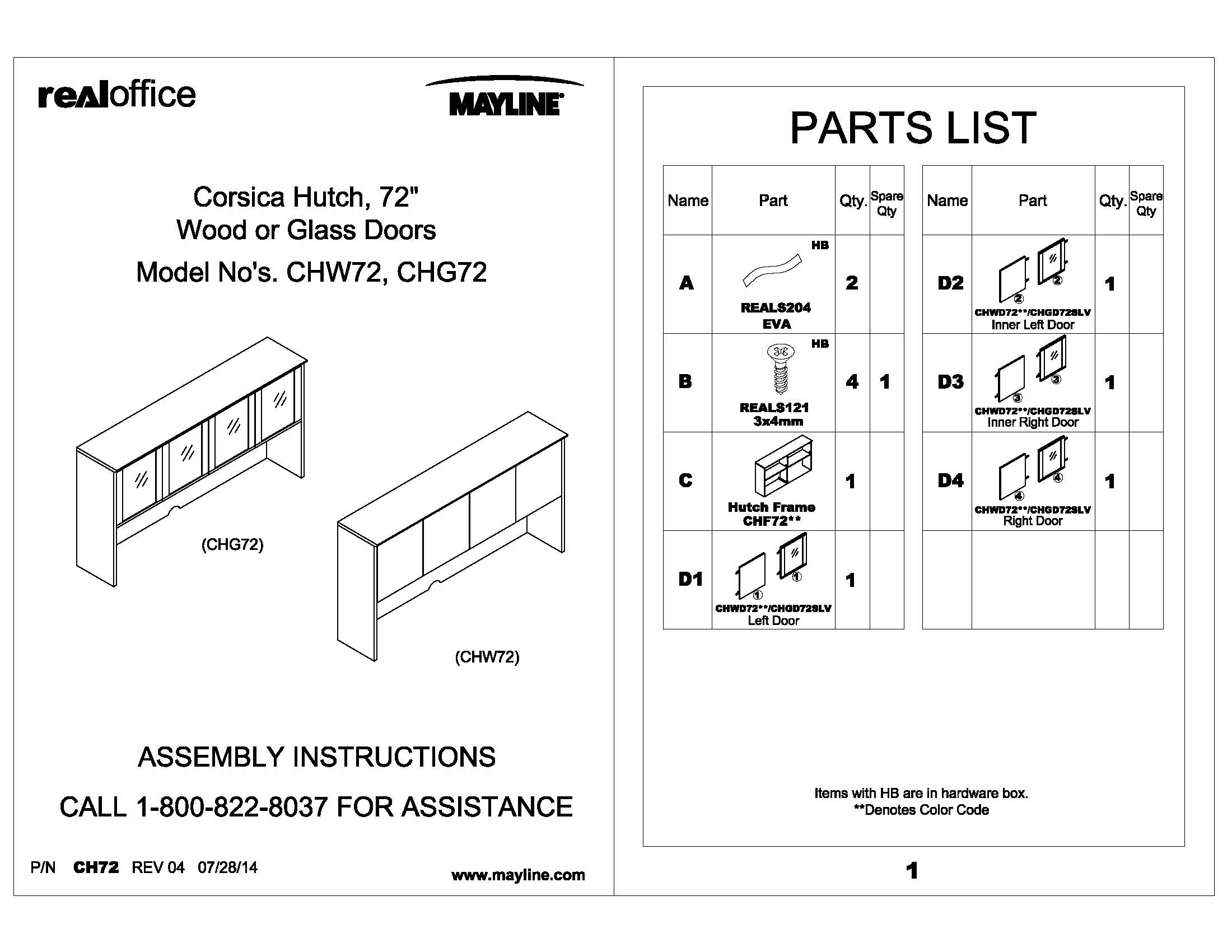 realoffice

MAYLINE

Corsica Hutch, 72"
Wood or Glass Doors
Model No's. CHW72, CHG72

(CHG72)

(CHW72)

ASSEMBLY INSTRUCTIONS

CALL 1-800-822-8037 FOR ASSISTANCE

P/N CH72 REV 04 07/28/14

www.mayline.com

PARTS LIST

| Name | Part | Qty. | Spare Qty |
|---|---|---|---|
| A | HB REALS204 EVA | 2 | |
| B | HB REALS121 3x4mm | 4 | 1 |
| C | Hutch Frame CHF72** | 1 | |
| D1 | ① ① CHWD72**/CHGD72SLV Left Door | 1 | |

| Name | Part | Qty. | Spare Qty |
|---|---|---|---|
| D2 | ② ② CHWD72**/CHGD72SLV Inner Left Door | 1 | |
| D3 | ③ ③ CHWD72**/CHGD72SLV Inner Right Door | 1 | |
| D4 | ④ ④ CHWD72**/CHGD72SLV Right Door | 1 | |
| | | | |

Items with HB are in hardware box.
**Denotes Color Code

1