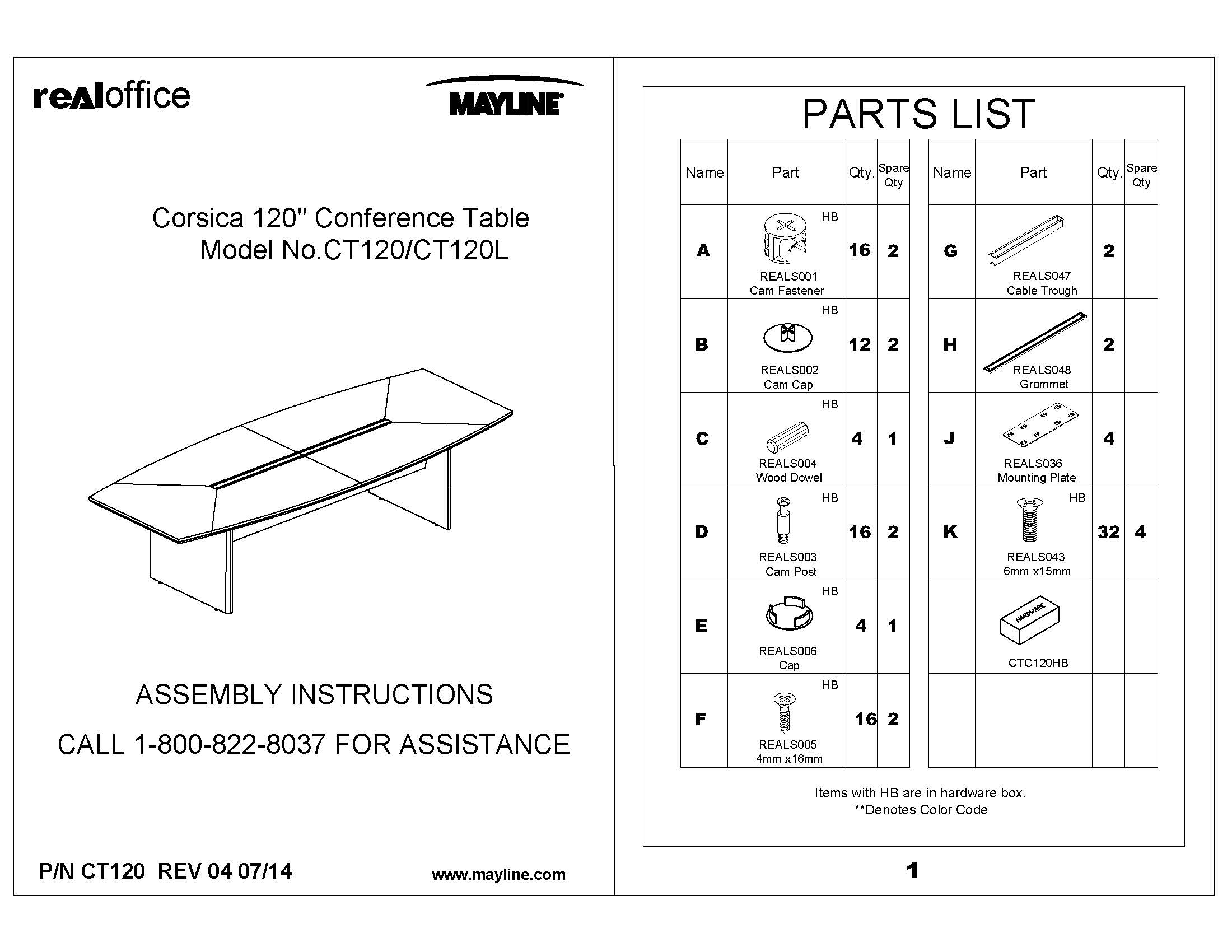 realoffice

MAYLINE

Corsica 120" Conference Table
Model No.CT120/CT120L

ASSEMBLY INSTRUCTIONS

CALL 1-800-822-8037 FOR ASSISTANCE

P/N CT120 REV 04 07/14

www.mayline.com

PARTS LIST

| Name | Part | Qty. | Spare Qty |
|---|---|---|---|
| A | HB REALS001 Cam Fastener | 16 | 2 |
| B | HB REALS002 Cam Cap | 12 | 2 |
| C | HB REALS004 Wood Dowel | 4 | 1 |
| D | HB REALS003 Cam Post | 16 | 2 |
| E | HB REALS006 Cap | 4 | 1 |
| F | HB REALS005 4mm x16mm | 16 | 2 |

| Name | Part | Qty. | Spare Qty |
|---|---|---|---|
| G | REALS047 Cable Trough | 2 | |
| H | REALS048 Grommet | 2 | |
| J | REALS036 Mounting Plate | 4 | |
| K | HB REALS043 6mm x15mm | 32 | 4 |
| | HARDWARE CTC120HB | | |
| | | | |

Items with HB are in hardware box.
**Denotes Color Code

1