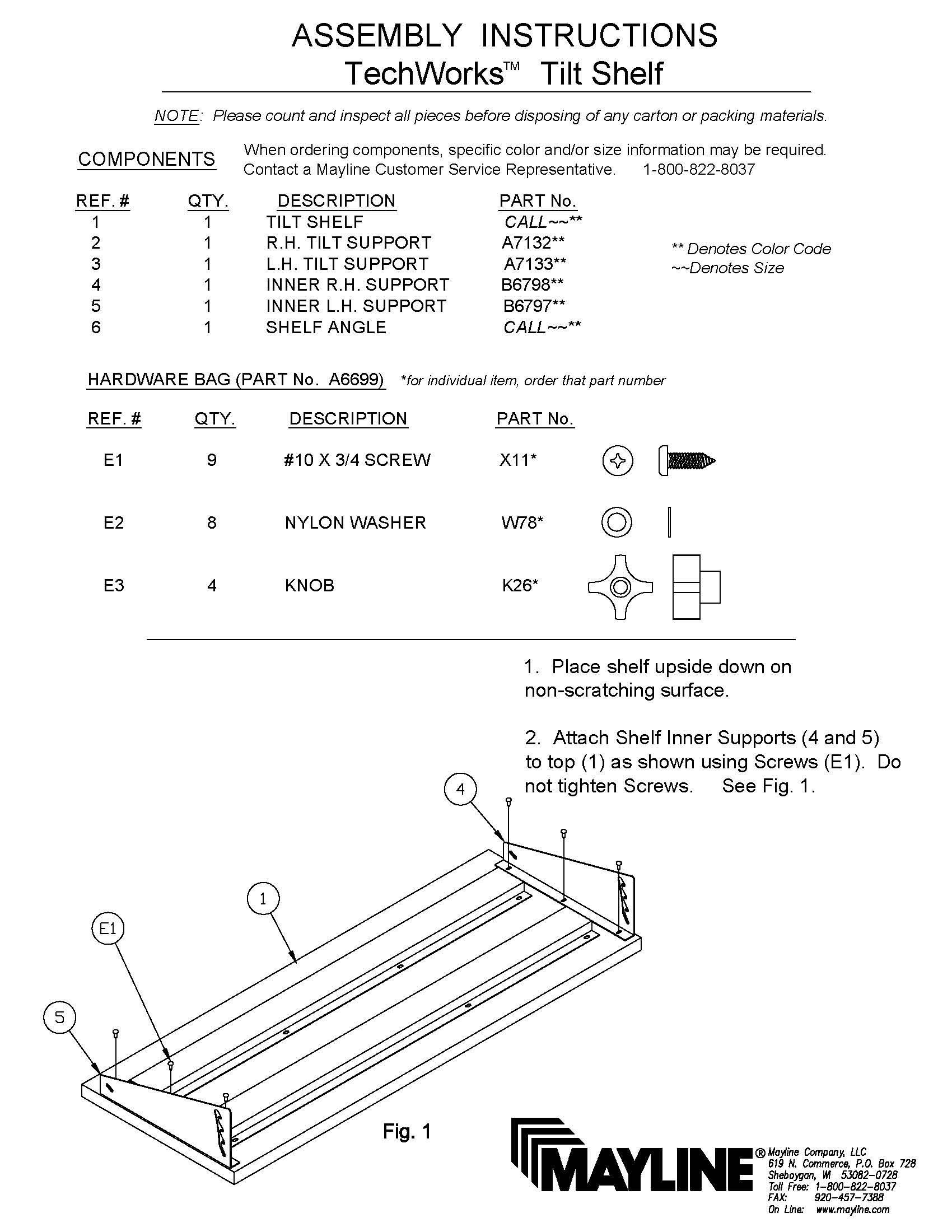 ASSEMBLY INSTRUCTIONS
TechWorks™ Tilt Shelf

NOTE: Please count and inspect all pieces before disposing of any carton or packing materials.

COMPONENTS

When ordering components, specific color and/or size information may be required. Contact a Mayline Customer Service Representative. 1-800-822-8037

| REF. # | QTY. | DESCRIPTION | PART No. |
|---|---|---|---|
| 1 | 1 | TILT SHELF | CALL~~** |
| 2 | 1 | R.H. TILT SUPPORT | A7132** |
| 3 | 1 | L.H. TILT SUPPORT | A7133** |
| 4 | 1 | INNER R.H. SUPPORT | B6798** |
| 5 | 1 | INNER L.H. SUPPORT | B6797** |
| 6 | 1 | SHELF ANGLE | CALL~~** |

** Denotes Color Code
~~Denotes Size

HARDWARE BAG (PART No. A6699) *for individual item, order that part number

| REF. # | QTY. | DESCRIPTION | PART No. |
|---|---|---|---|
| E1 | 9 | #10 X 3/4 SCREW | X11* |
| E2 | 8 | NYLON WASHER | W78* |
| E3 | 4 | KNOB | K26* |

1. Place shelf upside down on non-scratching surface.

2. Attach Shelf Inner Supports (4 and 5) to top (1) as shown using Screws (E1). Do not tighten Screws. See Fig. 1.

4
1
E1
5

Fig. 1

MAYLINE®
Mayline Company, LLC
619 N. Commerce, P.O. Box 728
Sheboygan, WI 53082-0728
Toll Free: 1-800-822-8037
FAX: 920-457-7388
On Line: www.mayline.com